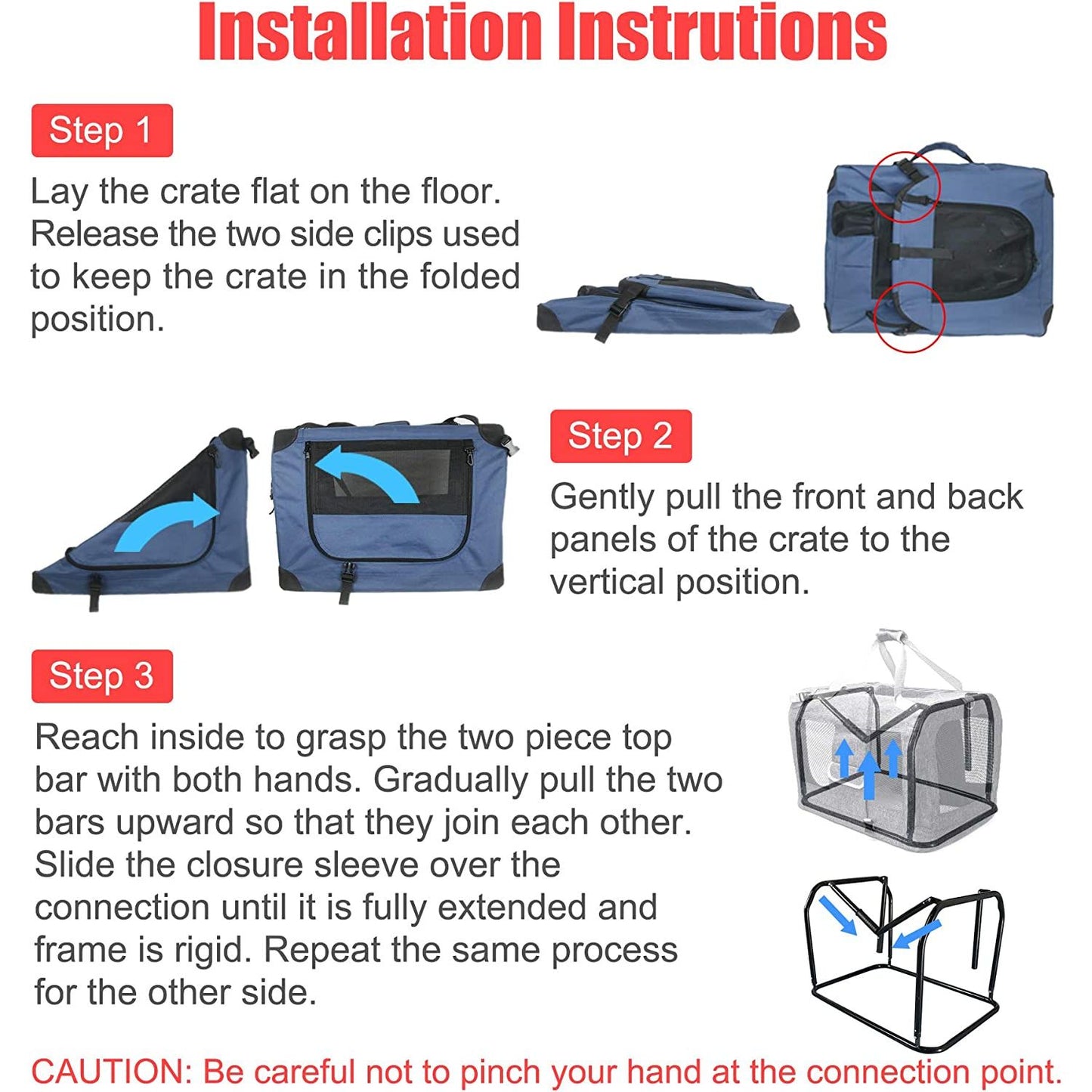 Installation Instrutions

Step 1

Lay the crate flat on the floor. Release the two side clips used to keep the crate in the folded position.

Step 2

Gently pull the front and back panels of the crate to the vertical position.

Step 3

Reach inside to grasp the two piece top bar with both hands. Gradually pull the two bars upward so that they join each other. Slide the closure sleeve over the connection until it is fully extended and frame is rigid. Repeat the same process for the other side.

CAUTION: Be careful not to pinch your hand at the connection point.