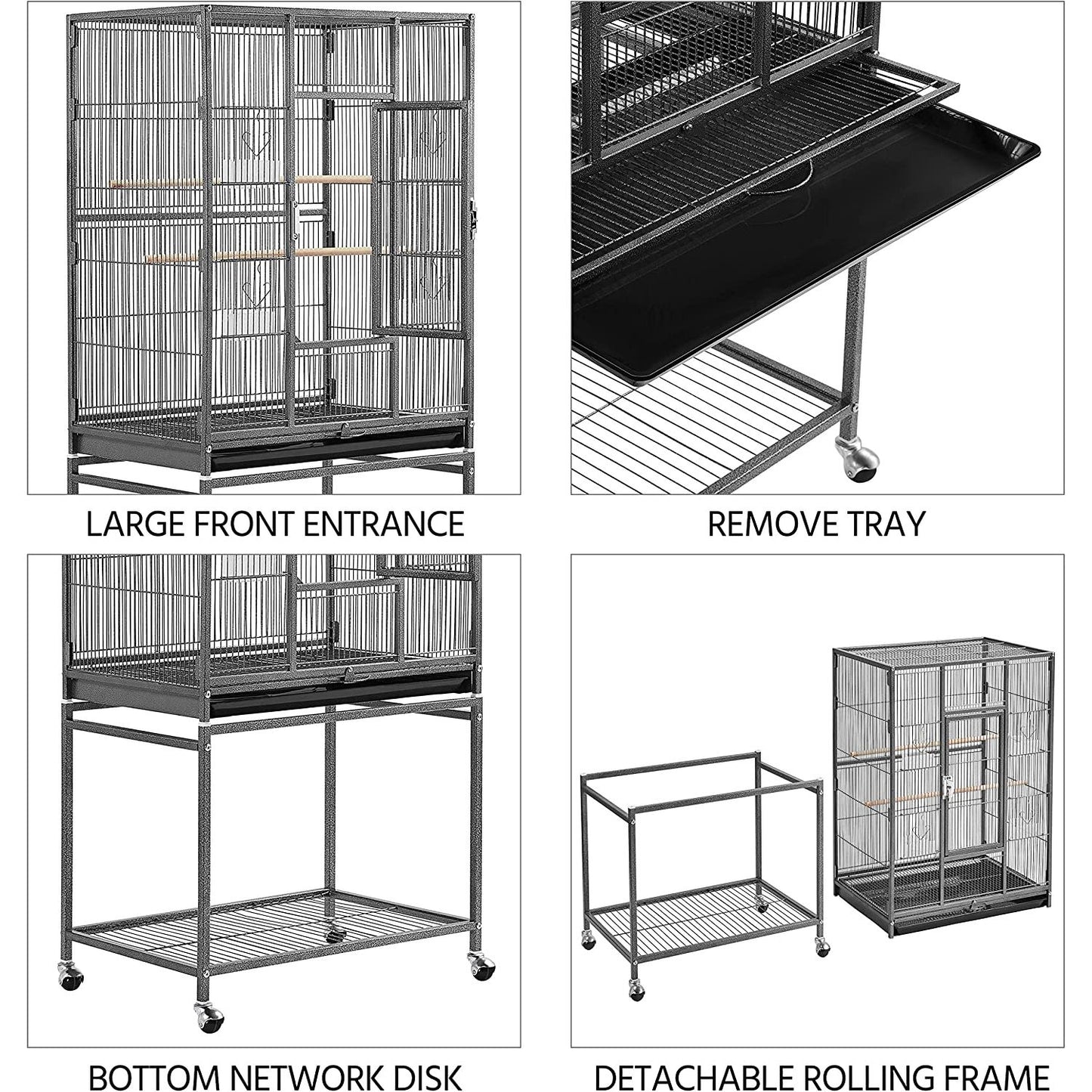 LARGE FRONT ENTRANCE

REMOVE TRAY

BOTTOM NETWORK DISK

DETACHABLE ROLLING FRAME